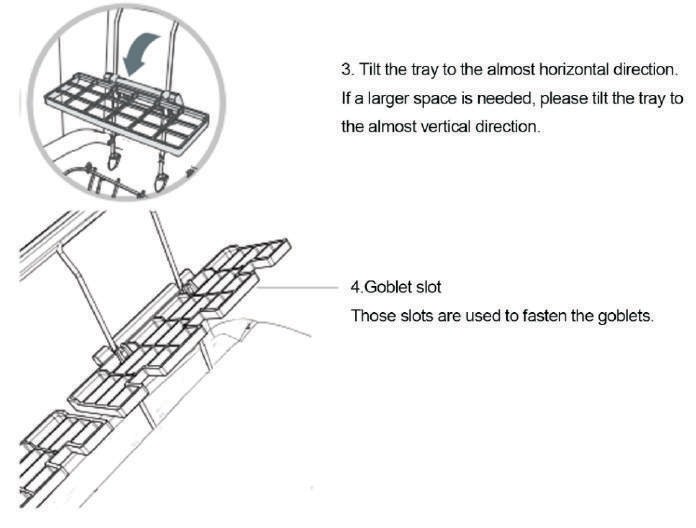 3. Tilt the tray to the almost horizontal direction. If a larger space is needed, please tilt the tray to the almost vertical direction.

4.Goblet slot
Those slots are used to fasten the goblets.