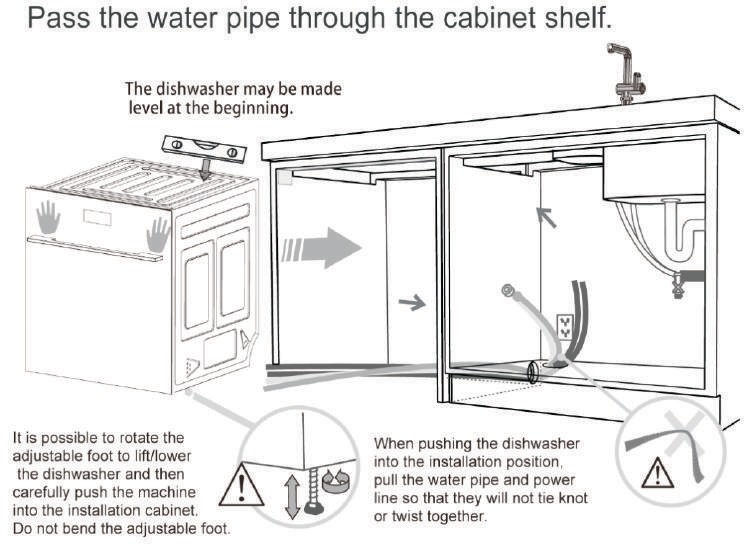 Pass the water pipe through the cabinet shelf.

The dishwasher may be made level at the beginning.

It is possible to rotate the adjustable foot to lift/lower the dishwasher and then carefully push the machine into the installation cabinet. Do not bend the adjustable foot.

When pushing the dishwasher into the installation position, pull the water pipe and power line so that they will not tie knot or twist together.