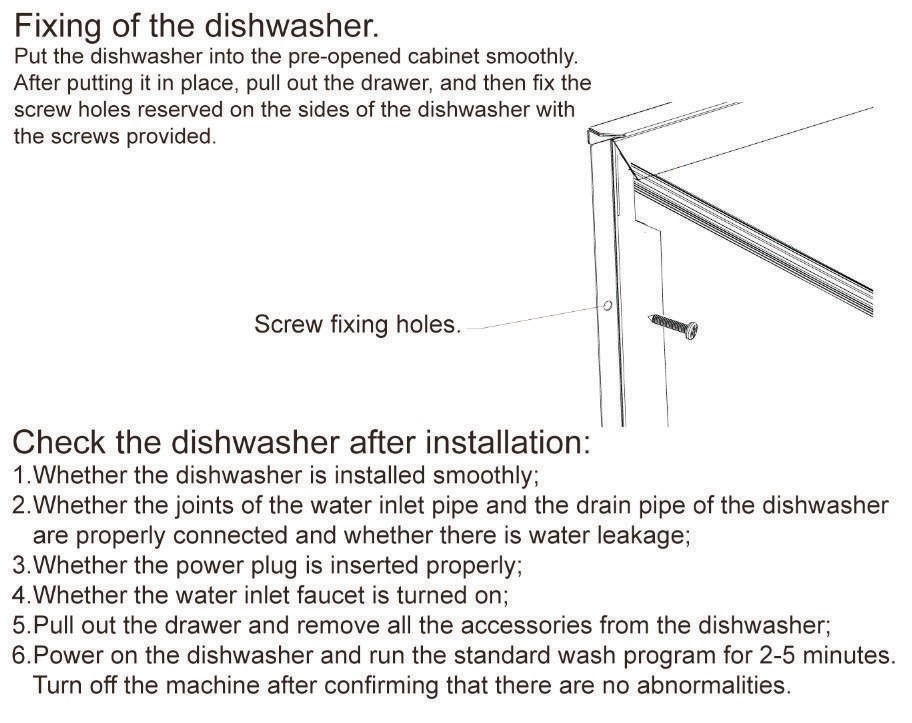 Fixing of the dishwasher.

Put the dishwasher into the pre-opened cabinet smoothly. After putting it in place, pull out the drawer, and then fix the screw holes reserved on the sides of the dishwasher with the screws provided.

Screw fixing holes.

Check the dishwasher after installation:

1.Whether the dishwasher is installed smoothly;
2.Whether the joints of the water inlet pipe and the drain pipe of the dishwasher are properly connected and whether there is water leakage;
3.Whether the power plug is inserted properly;
4.Whether the water inlet faucet is turned on;
5.Pull out the drawer and remove all the accessories from the dishwasher;
6.Power on the dishwasher and run the standard wash program for 2-5 minutes. Turn off the machine after confirming that there are no abnormalities.