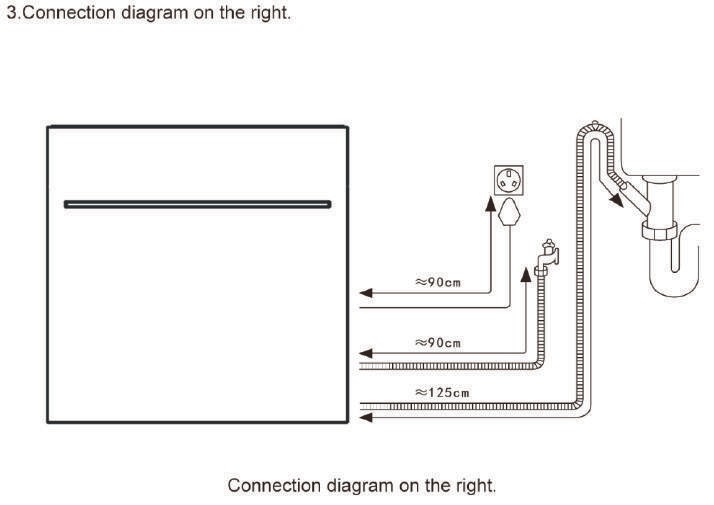 3.Connection diagram on the right.

$\approx$90cm

$\approx$90cm

$\approx$125cm

Connection diagram on the right.